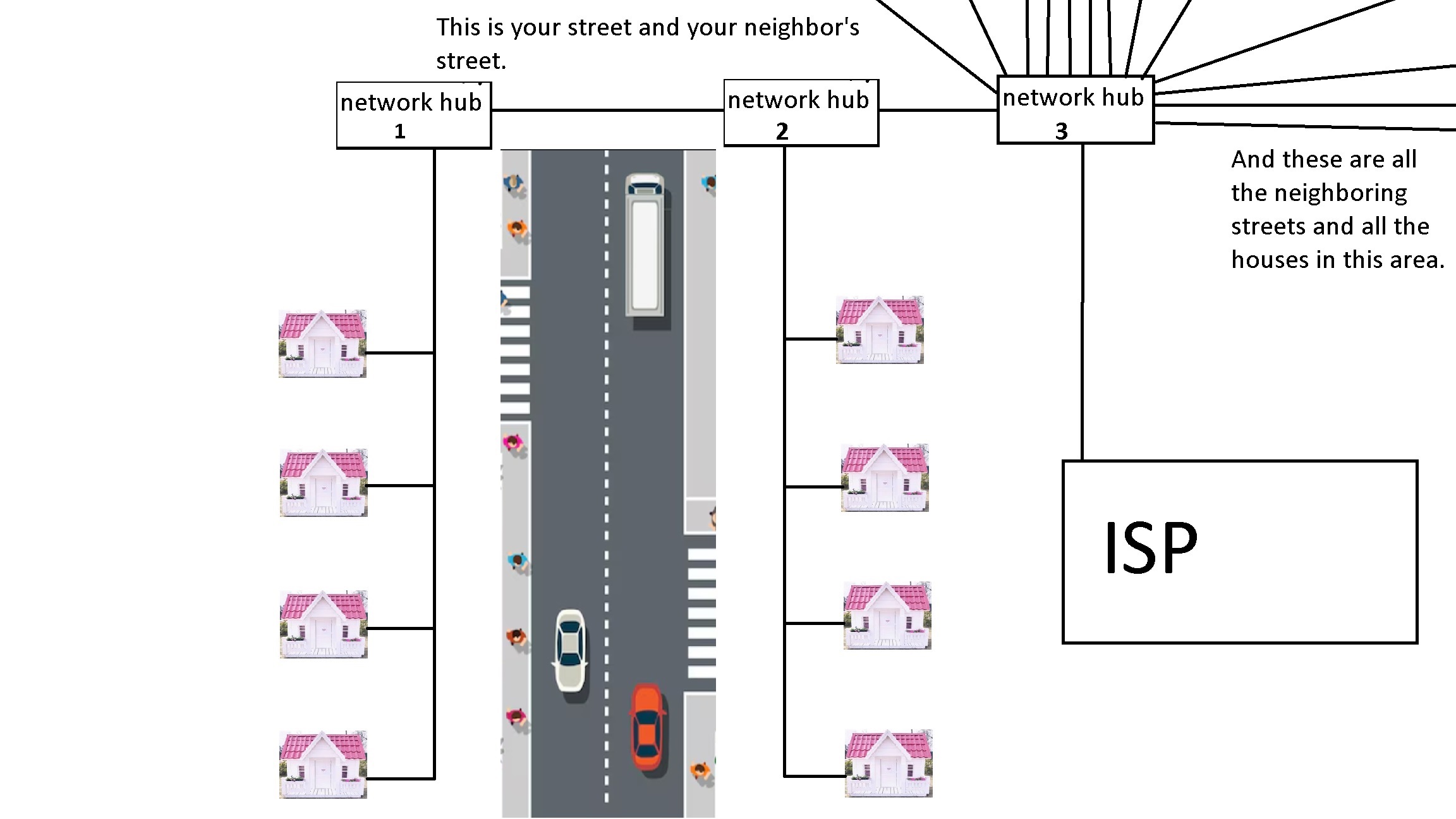 This is your street and your neighbor's street.

network hub
1

network hub
2

network hub
3

And these are all the neighboring streets and all the houses in this area.

ISP